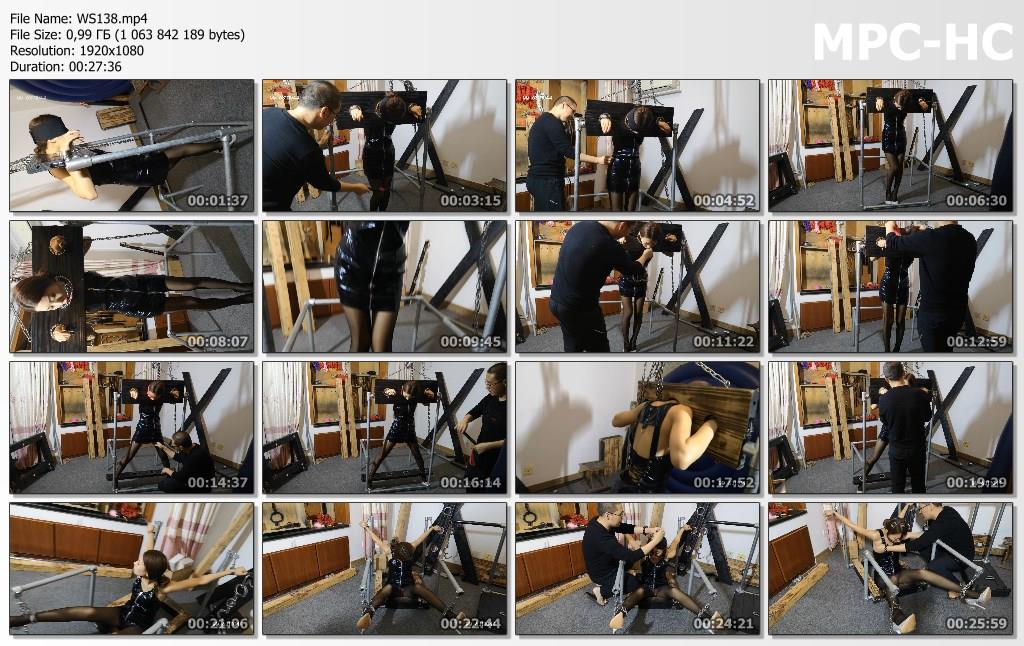 File Name: WS138.mp4
File Size: 0,99 ГБ (1 063 842 189 bytes)
Resolution: 1920x1080
Duration: 00:27:36

MPC-HC

00:01:37
00:03:15
00:04:52
00:06:30
00:08:07
00:09:45
00:11:22
00:12:59
00:14:37
00:16:14
00:17:52
00:19:29
00:21:06
00:22:44
00:24:21
00:25:59