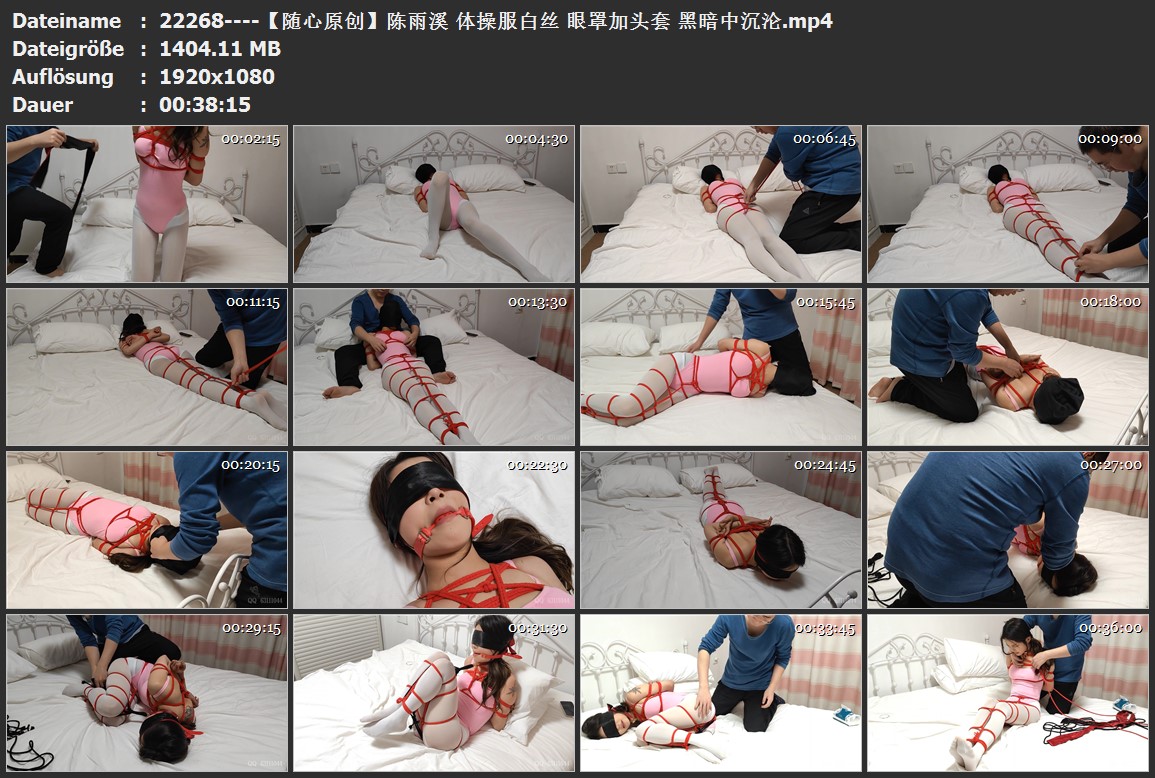 Dateiname : 22268----【随心原创】陈雨溪 体操服白丝 眼罩加头套 黑暗中沉沦.mp4
Dateigröße : 1404.11 MB
Auflösung : 1920x1080
Dauer : 00:38:15

00:02:15
00:04:30
00:06:45
00:09:00
00:11:15
00:13:30
00:15:45
00:18:00
00:20:15
00:22:30
00:24:45
00:27:00
00:29:15
00:31:30
00:33:45
00:36:00